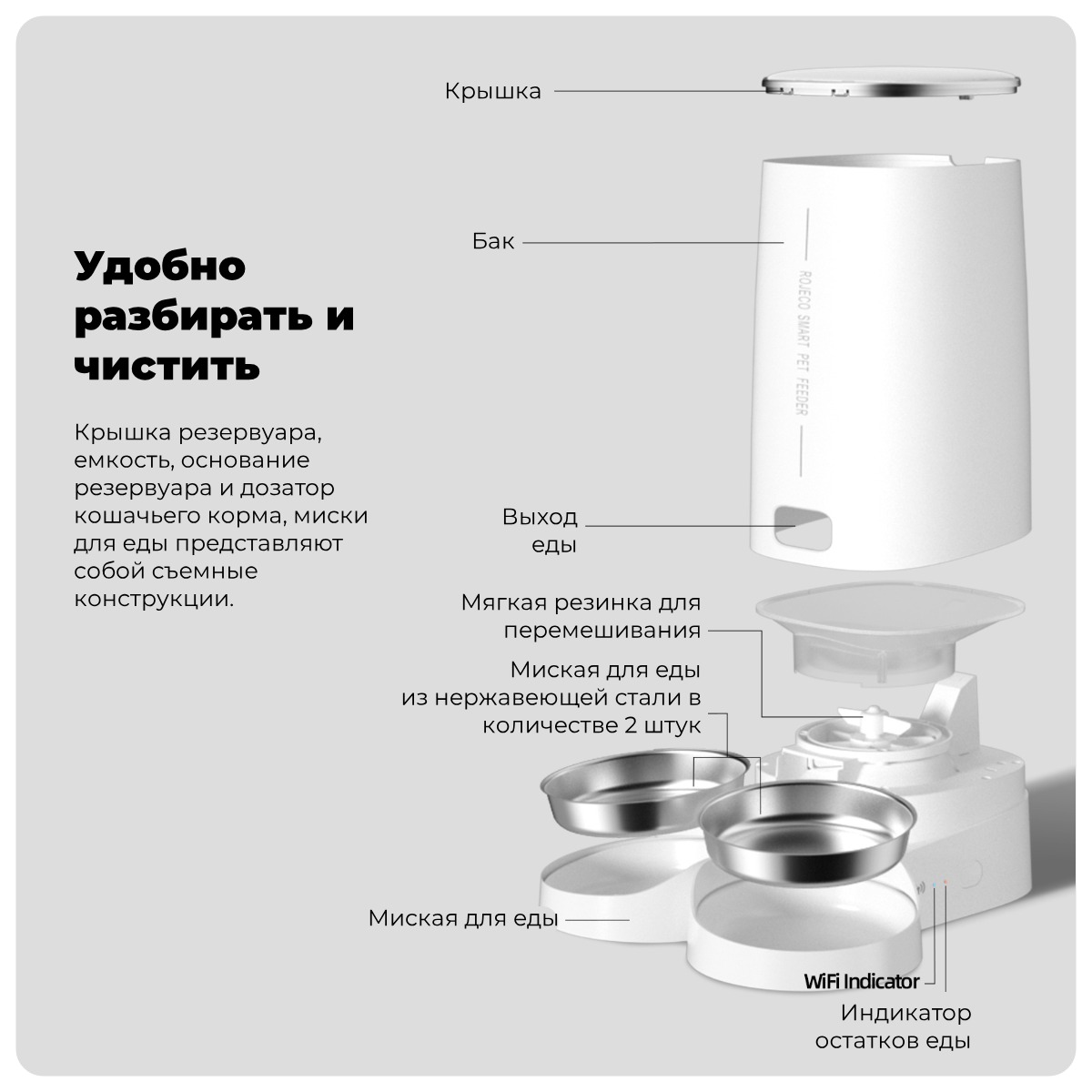 Удобно разбирать и чистить

Крышка резервуара, емкость, основание резервуара и дозатор кошачьего корма, миски для еды представляют собой съемные конструкции.

Крышка

Бак

ROJECO SMART PET FEEDER

Выход еды

Мягкая резинка для перемешивания

Миская для еды из нержавеющей стали в количестве 2 штук

Миская для еды

WiFi Indicator

Индикатор остатков еды